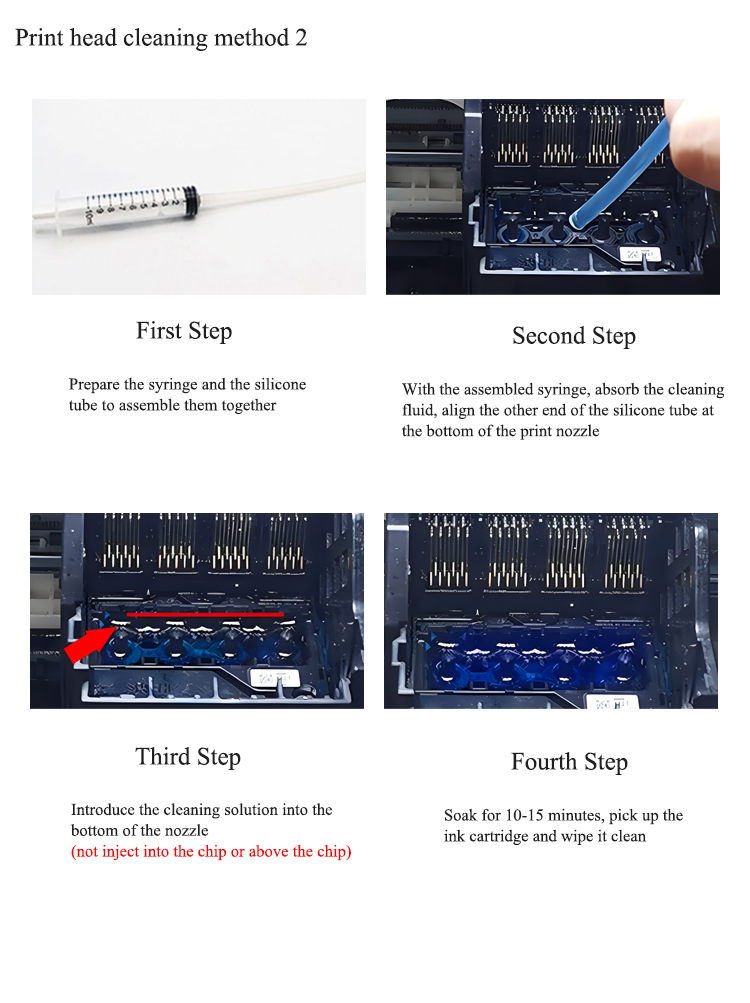 Print head cleaning method 2

First Step

Prepare the syringe and the silicone tube to assemble them together

Second Step

With the assembled syringe, absorb the cleaning fluid, align the other end of the silicone tube at the bottom of the print nozzle

Third Step

Introduce the cleaning solution into the bottom of the nozzle
(not inject into the chip or above the chip)

Fourth Step

Soak for 10-15 minutes, pick up the ink cartridge and wipe it clean